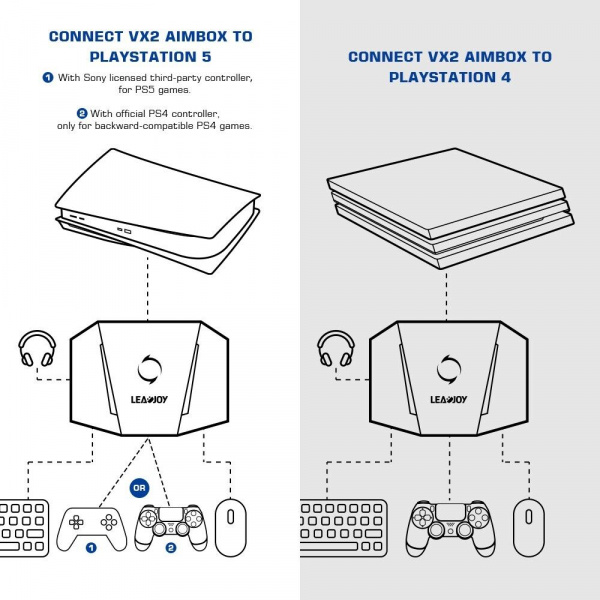 CONNECT VX2 AIMBOX TO PLAYSTATION 5

1 With Sony licensed third-party controller, for PS5 games.

2 With official PS4 controller, only for backward-compatible PS4 games.

LEADJOY

OR

1

2

CONNECT VX2 AIMBOX TO PLAYSTATION 4

LEADJOY